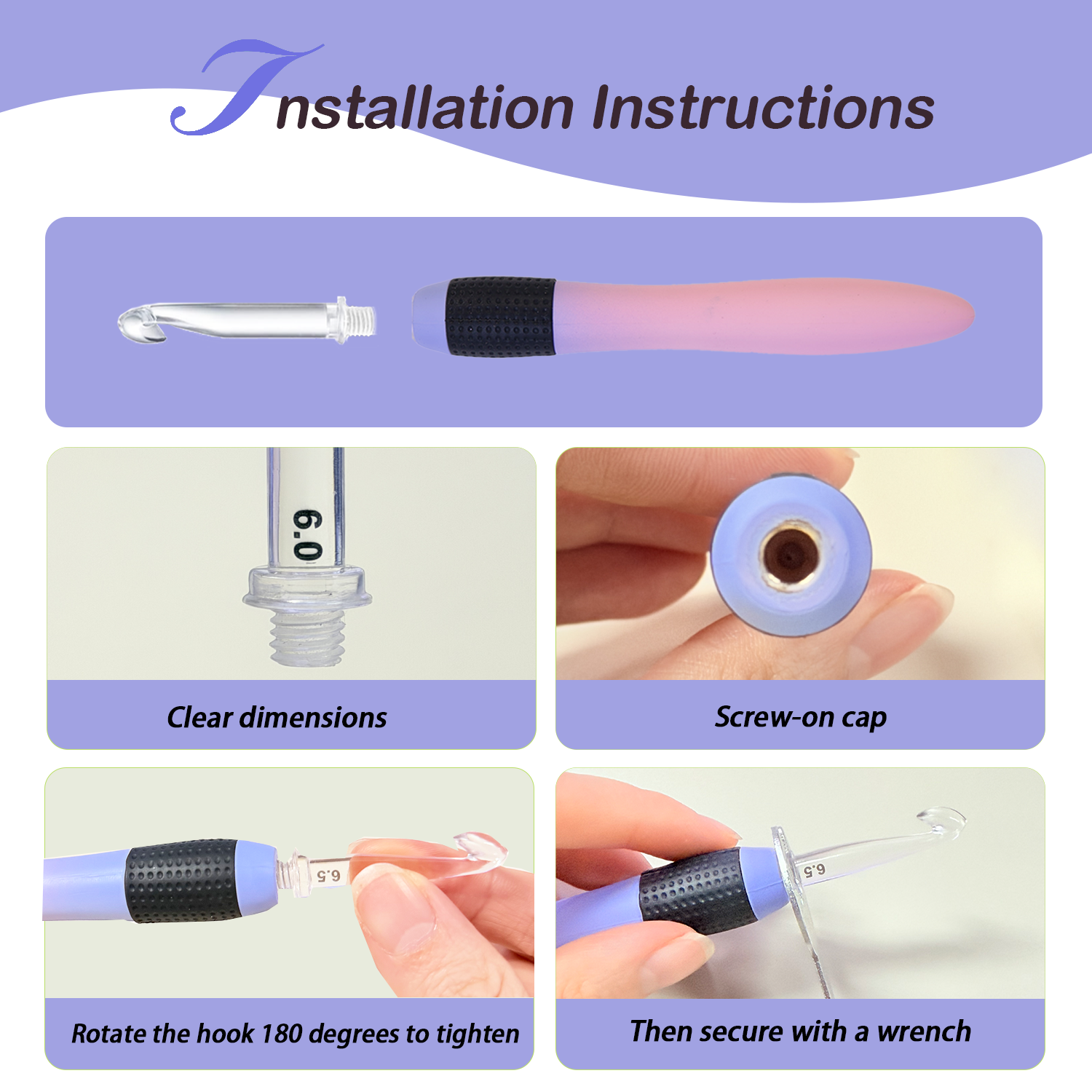 Installation Instructions

6.0

Clear dimensions

Screw-on cap

6.5

Rotate the hook 180 degrees to tighten

6.5

Then secure with a wrench