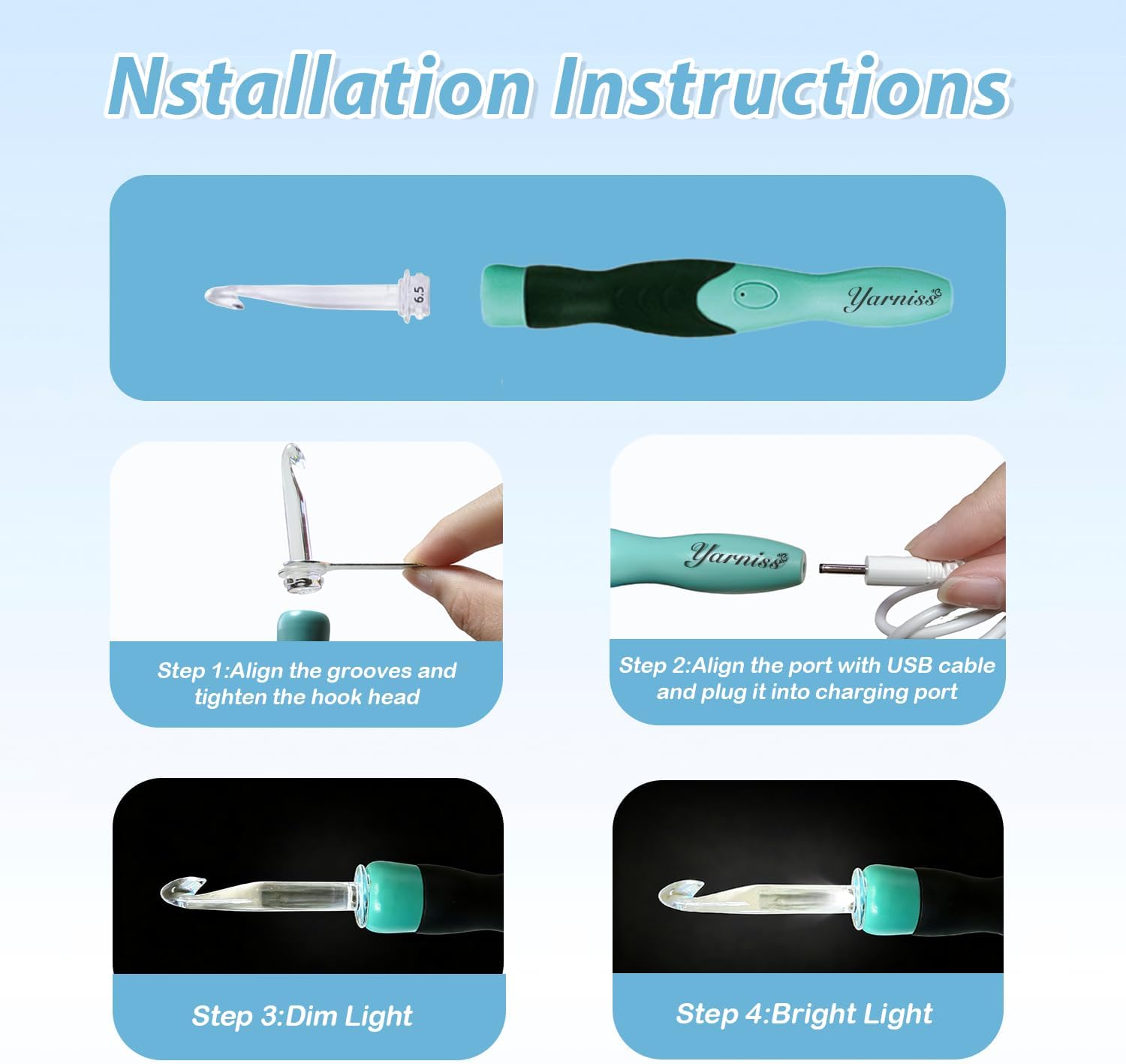 Nstallation Instructions

6.5

Yarniss

Yarniss

Step 1:Align the grooves and tighten the hook head

Step 2:Align the port with USB cable and plug it into charging port

Step 3:Dim Light

Step 4:Bright Light