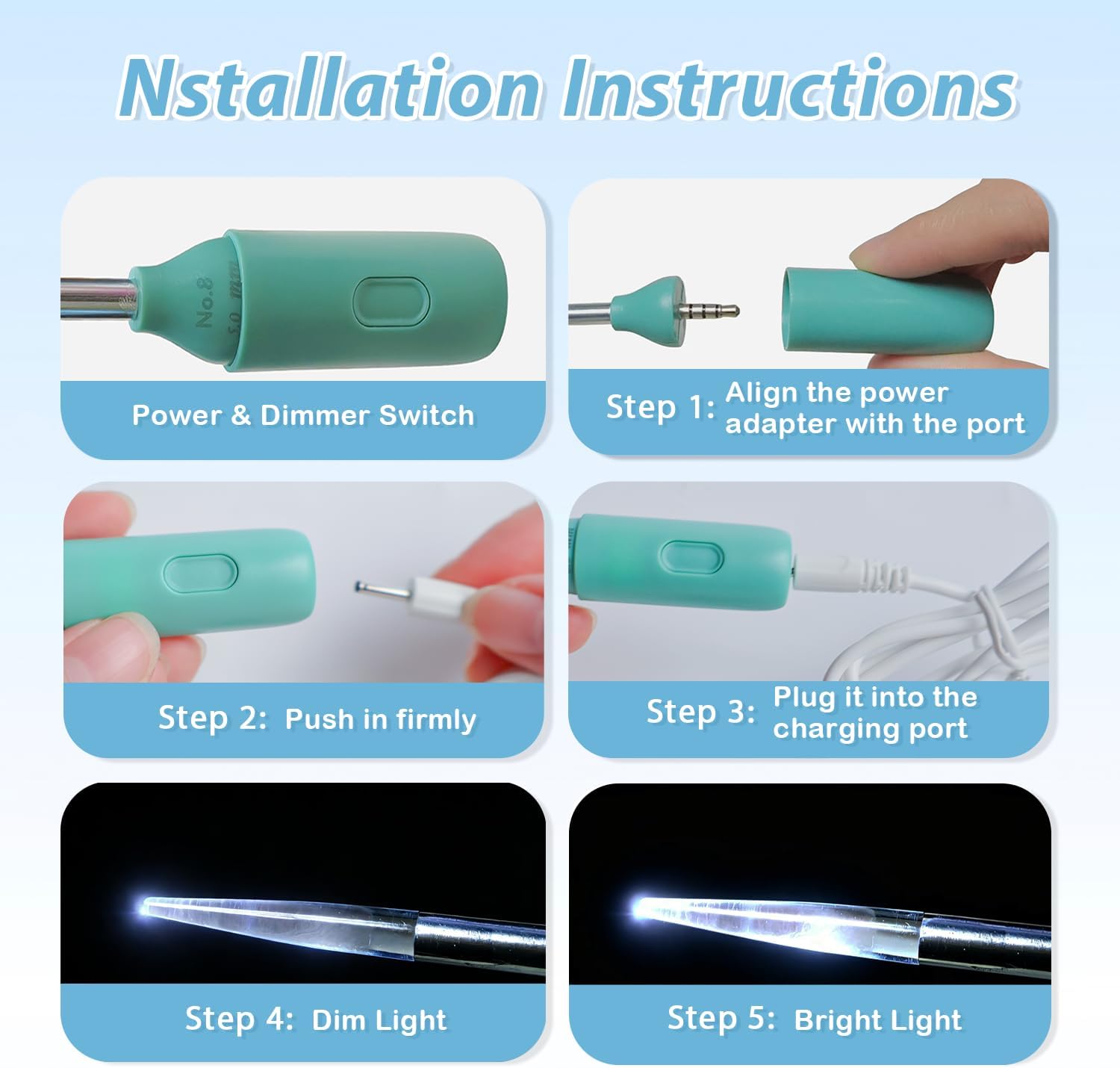 Nstallation Instructions

No.8
5.0 mm

Power & Dimmer Switch

Step 1: Align the power adapter with the port

Step 2: Push in firmly

Step 3: Plug it into the charging port

Step 4: Dim Light

Step 5: Bright Light