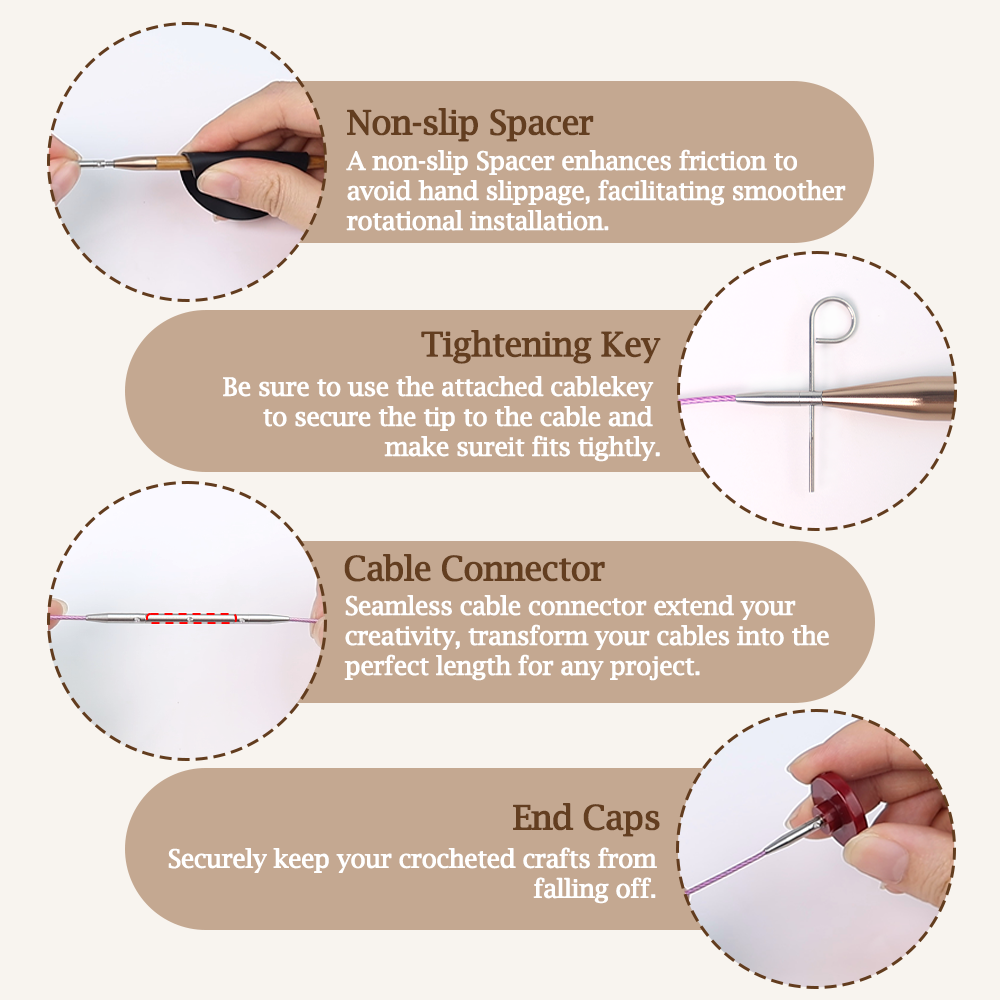 Non-slip Spacer
A non-slip Spacer enhances friction to avoid hand slippage, facilitating smoother rotational installation.

Tightening Key
Be sure to use the attached cablekey to secure the tip to the cable and make sureit fits tightly.

Cable Connector
Seamless cable connector extend your creativity, transform your cables into the perfect length for any project.

End Caps
Securely keep your crocheted crafts from falling off.