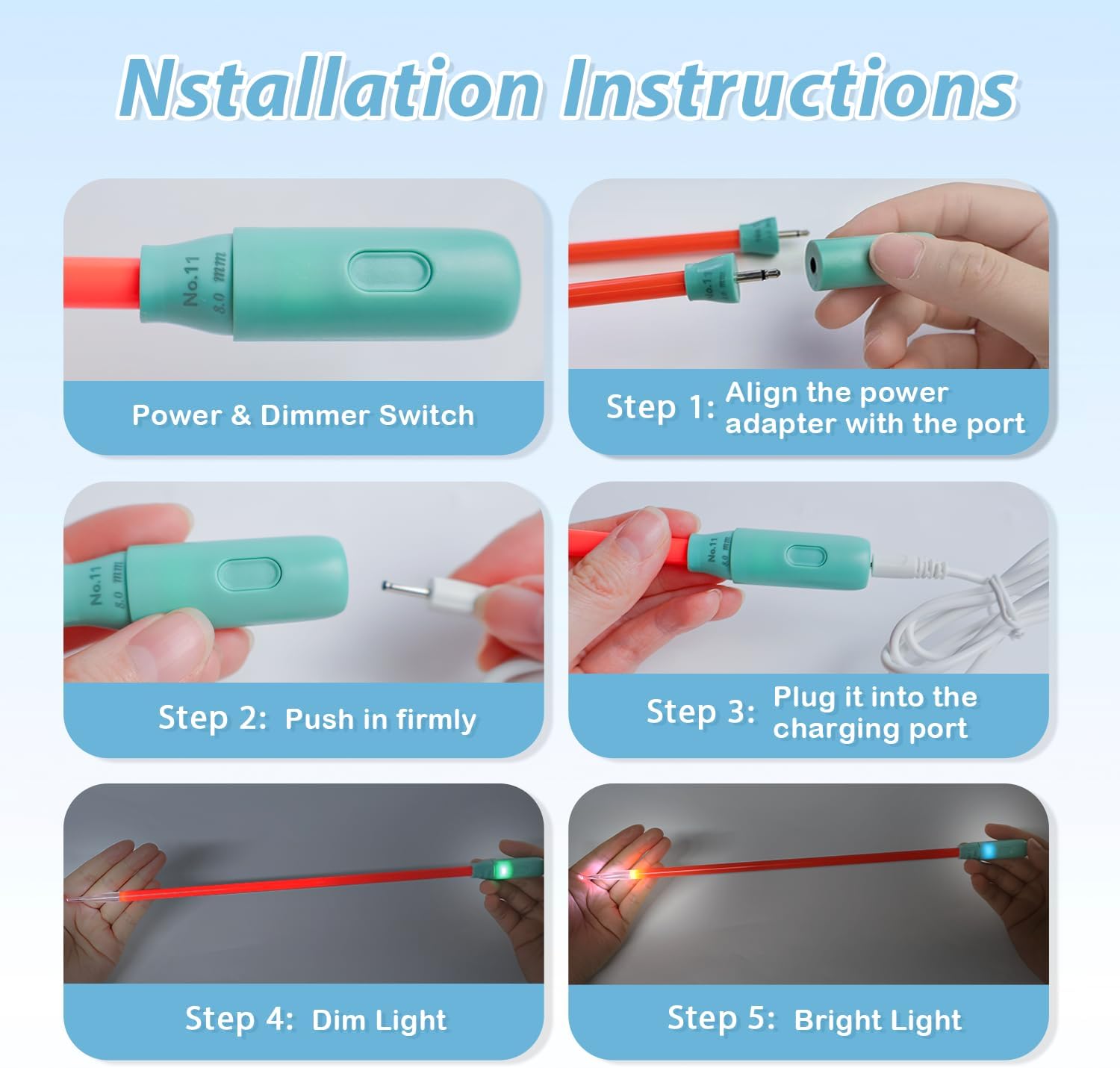 Nstallation Instructions

No.11
8.0 mm

Power & Dimmer Switch

Step 1: Align the power adapter with the port

No.11
8.0 mm

Step 2: Push in firmly

No.11
8.0 mm

Step 3: Plug it into the charging port

Step 4: Dim Light

Step 5: Bright Light